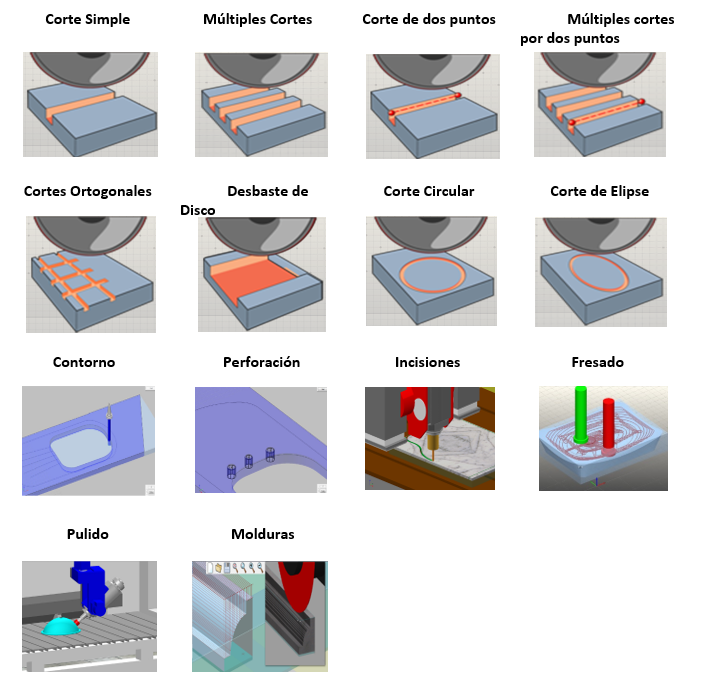 Corte Simple

Múltiples Cortes

Corte de dos puntos

Múltiples cortes por dos puntos

Cortes Ortogonales

Desbaste de Disco

Corte Circular

Corte de Elipse

Contorno

Perforación

Incisiones

Fresado

Pulido

Molduras