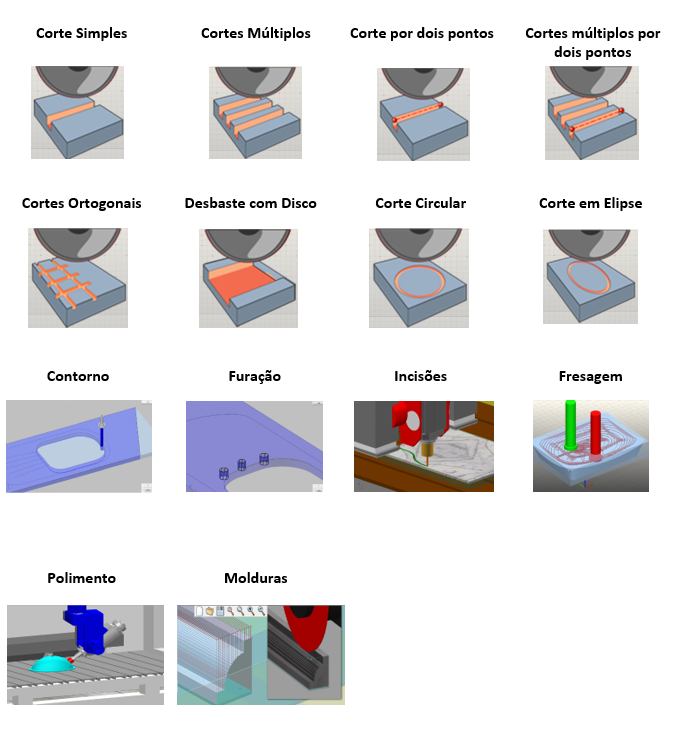 Corte Simples

Cortes Múltiplos

Corte por dois pontos

Cortes múltiplos por dois pontos

Cortes Ortogonais

Desbaste com Disco

Corte Circular

Corte em Elipse

Contorno

Furação

Incisões

Fresagem

Polimento

Molduras