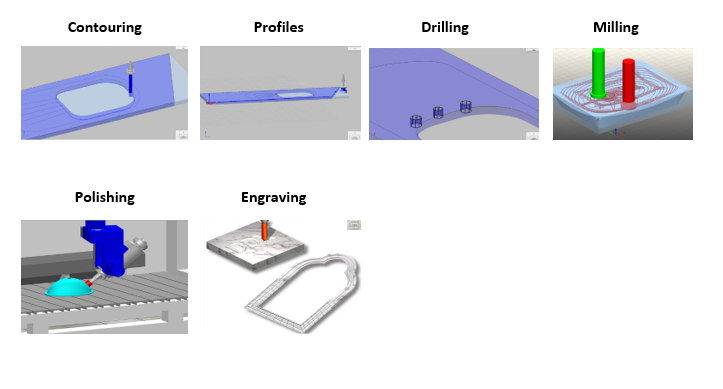 Contouring

Profiles

Drilling

Milling

Polishing

Engraving